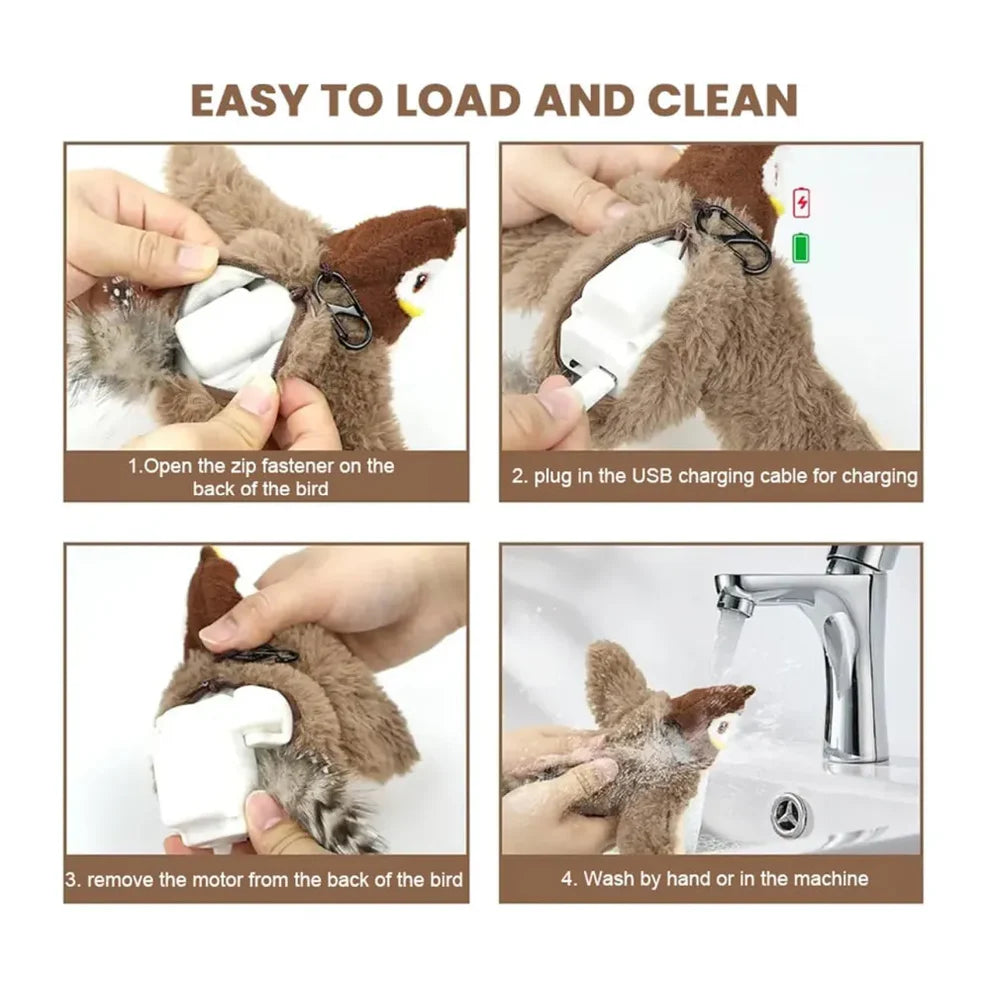 EASY TO LOAD AND CLEAN

1.Open the zip fastener on the back of the bird

2. plug in the USB charging cable for charging

3. remove the motor from the back of the bird

4. Wash by hand or in the machine