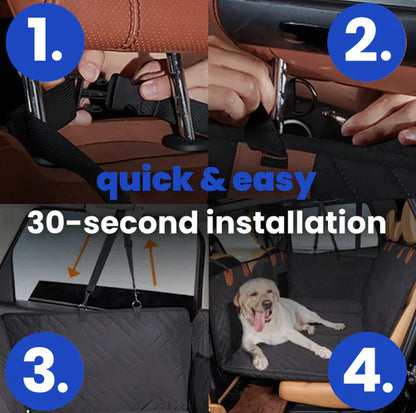 1.

2.

quick & easy

30-second installation

3.

4.